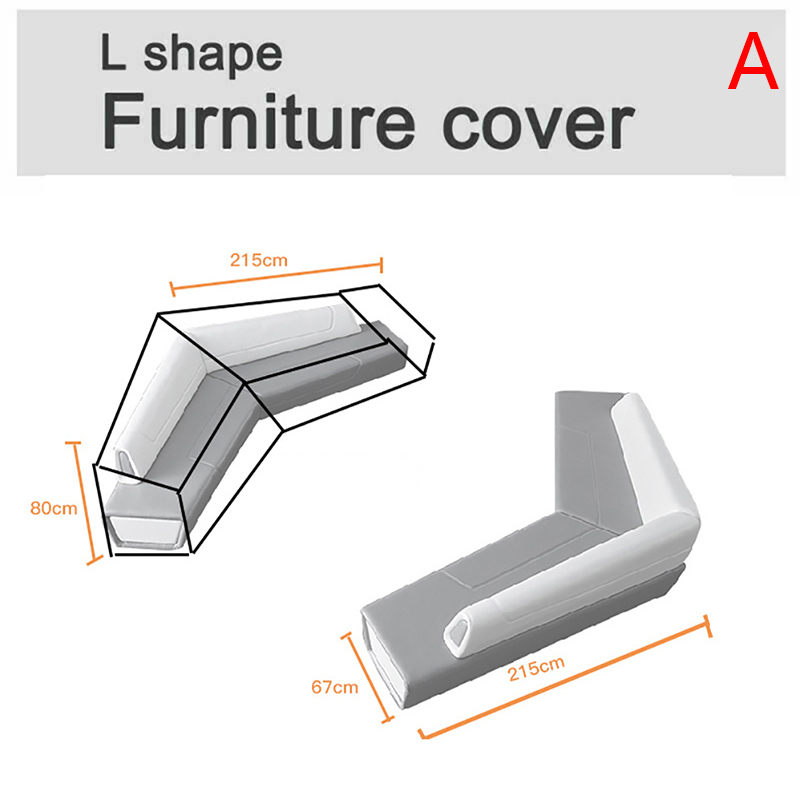 L shape
Furniture cover
A

215cm

80cm

67cm

215cm