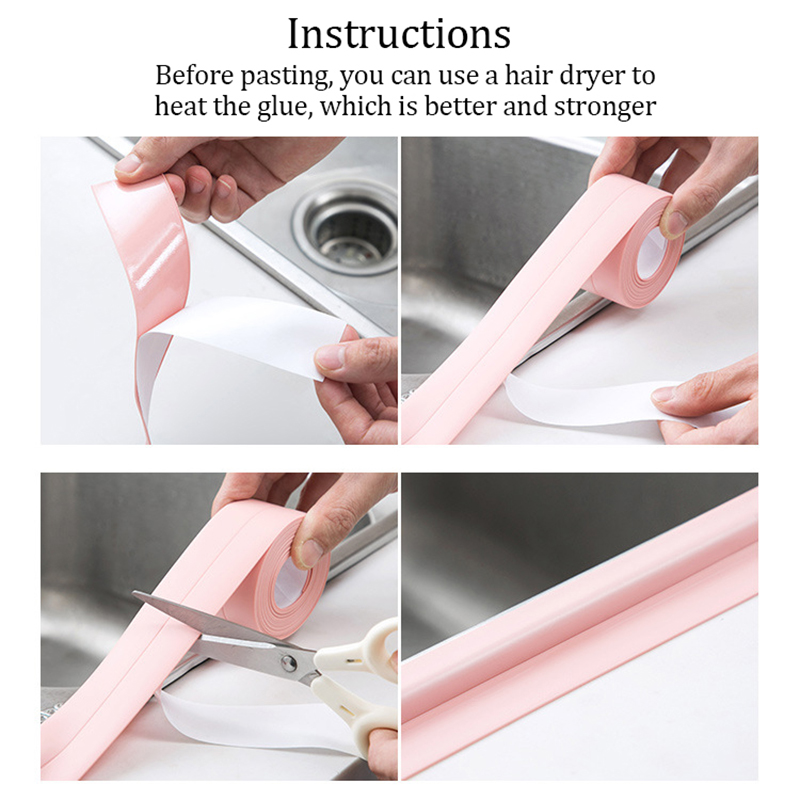 Instructions

Before pasting, you can use a hair dryer to heat the glue, which is better and stronger