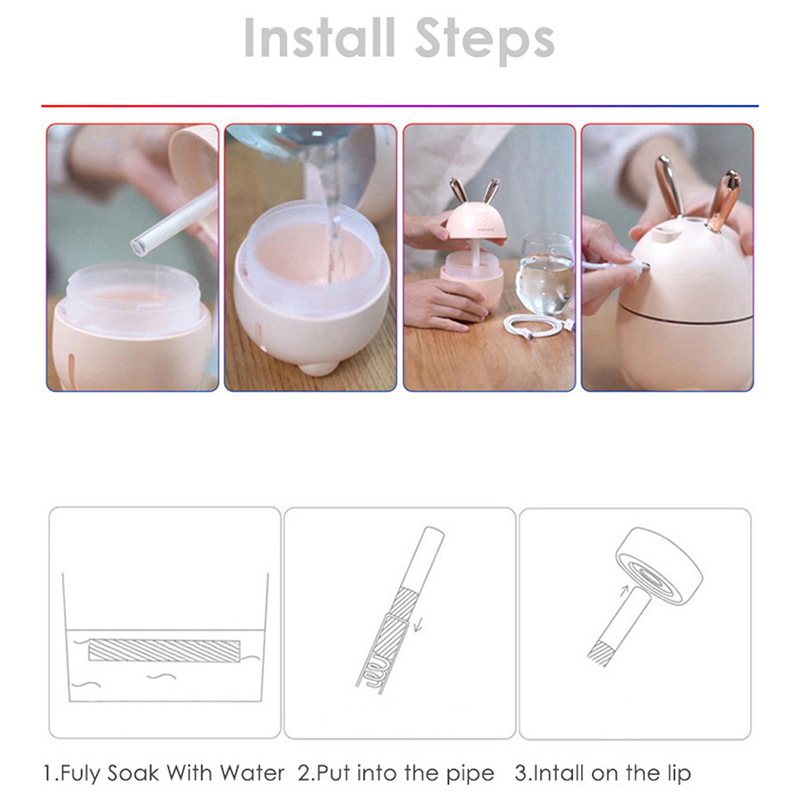 Install Steps

1.Fuly Soak With Water 2.Put into the pipe 3.Intall on the lip