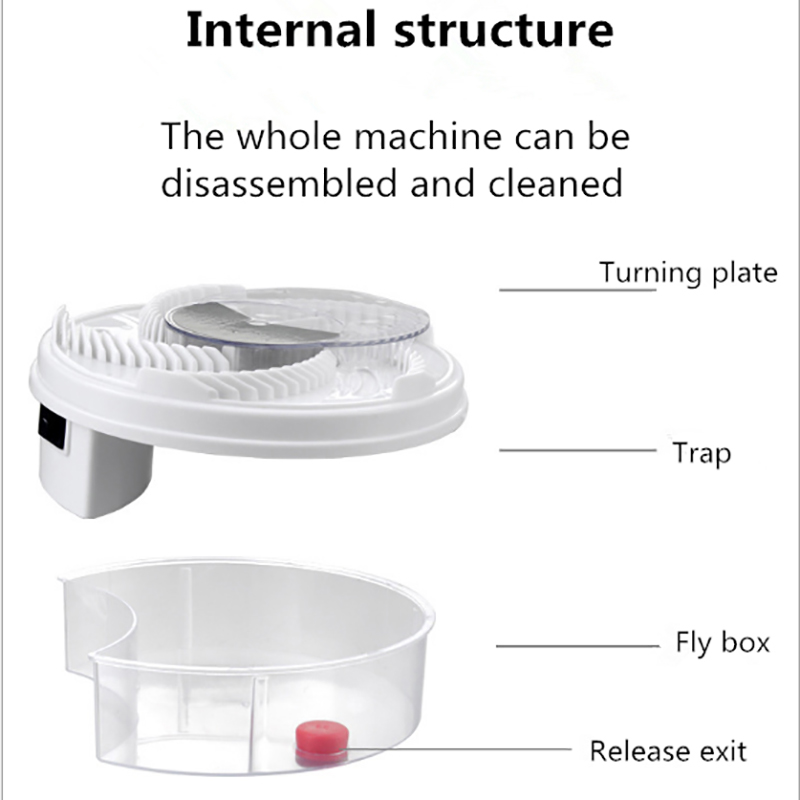 Internal structure

The whole machine can be disassembled and cleaned

Turning plate

Trap

Fly box

Release exit