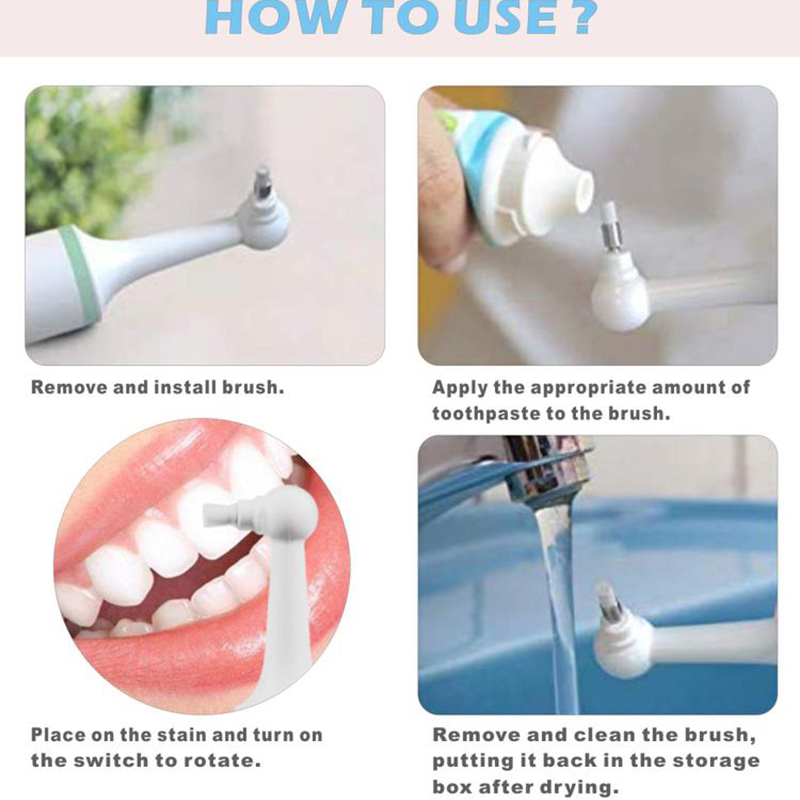 HOW TO USE ?

Remove and install brush.

Apply the appropriate amount of toothpaste to the brush.

Place on the stain and turn on the switch to rotate.

Remove and clean the brush, putting it back in the storage box after drying.