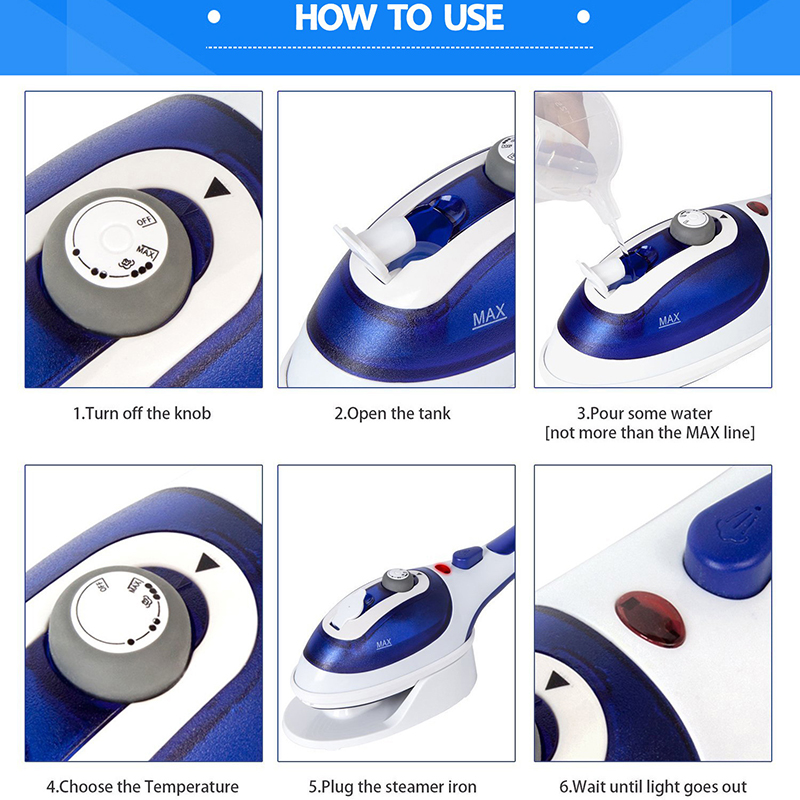 HOW TO USE

OFF
MAX

MAX

MAX

1.Turn off the knob

2.Open the tank

3.Pour some water
[not more than the MAX line]

OFF
MAX

MAX

4.Choose the Temperature

5.Plug the steamer iron

6.Wait until light goes out