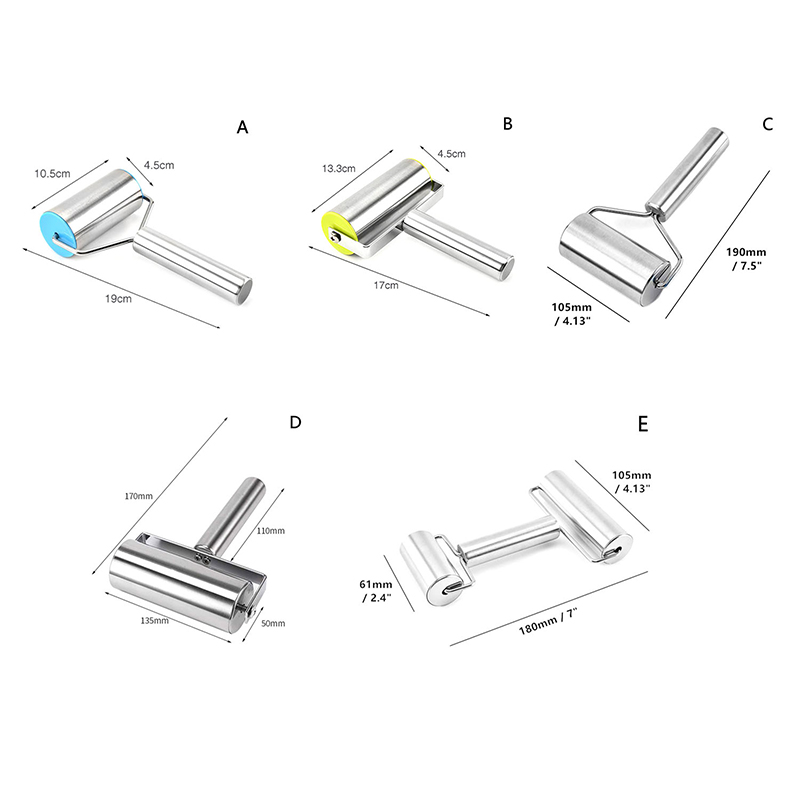 A

10.5cm

4.5cm

19cm

B

13.3cm

4.5cm

17cm

C

190mm / 7.5"

105mm / 4.13"

D

170mm

110mm

135mm

50mm

E

105mm / 4.13"

61mm / 2.4"

180mm / 7"