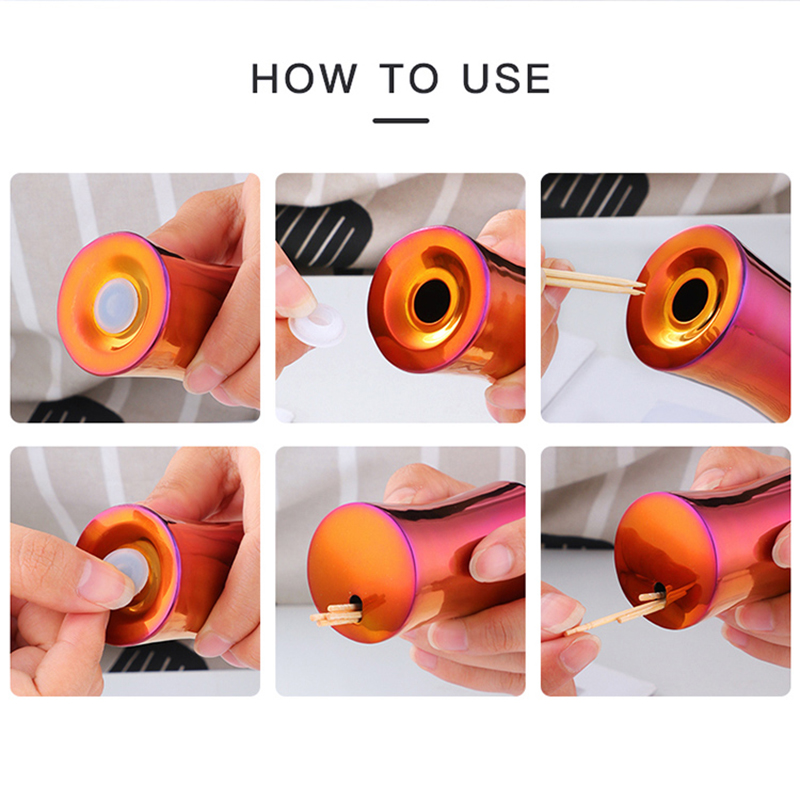 HOW TO USE