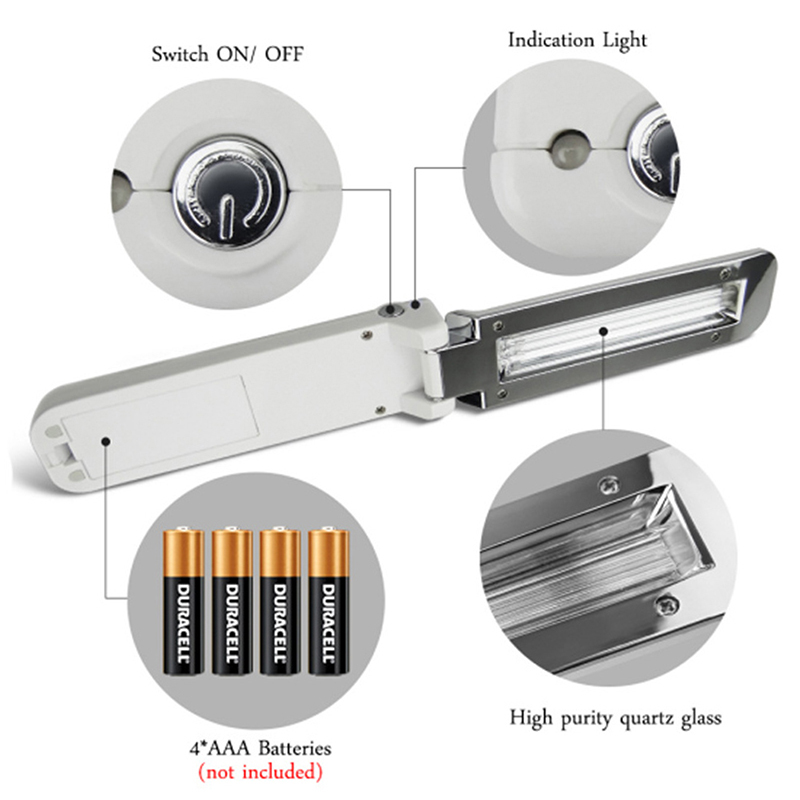 Switch ON/ OFF

Indication Light

DURACELL

DURACELL

DURACELL

DURACELL

4*AAA Batteries
(not included)

High purity quartz glass