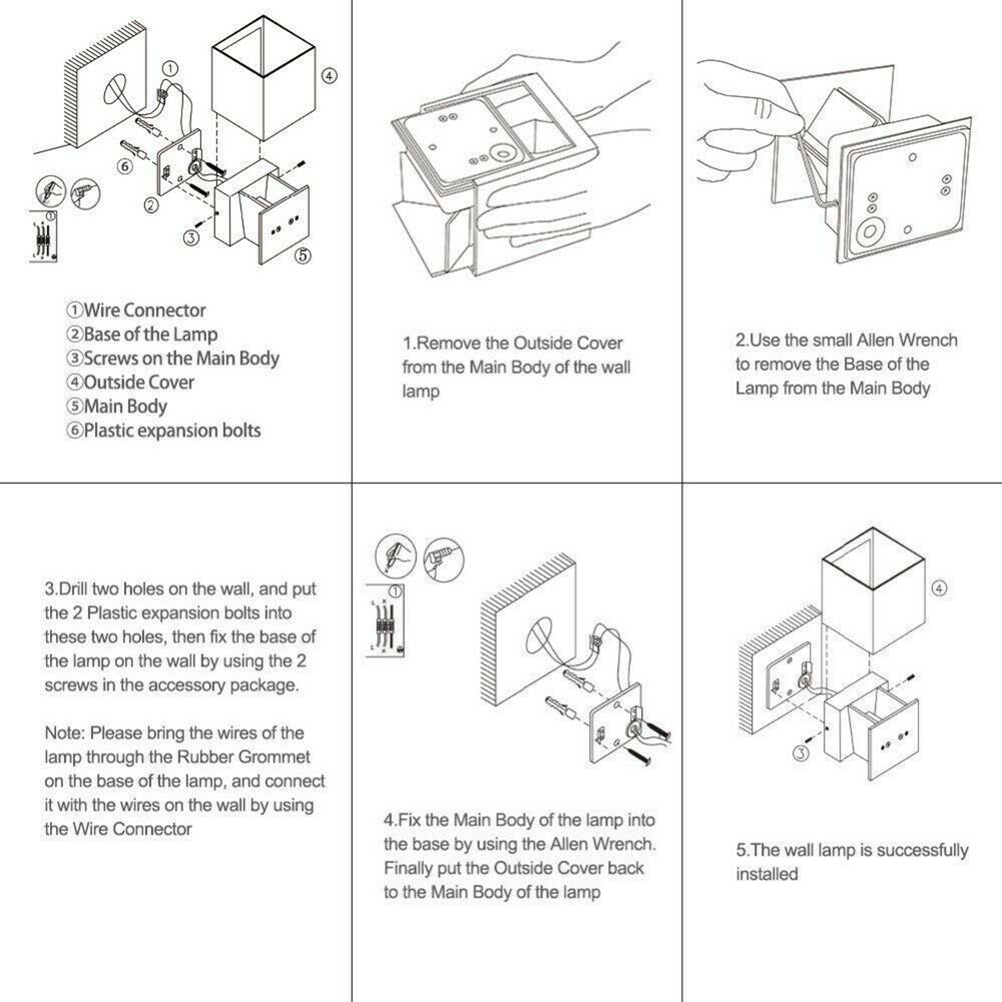 ①
④
⑥
②
③
⑤

①Wire Connector
②Base of the Lamp
③Screws on the Main Body
④Outside Cover
⑤Main Body
⑥Plastic expansion bolts

1.Remove the Outside Cover from the Main Body of the wall lamp

2.Use the small Allen Wrench to remove the Base of the Lamp from the Main Body

3.Drill two holes on the wall, and put the 2 Plastic expansion bolts into these two holes, then fix the base of the lamp on the wall by using the 2 screws in the accessory package.

Note: Please bring the wires of the lamp through the Rubber Grommet on the base of the lamp, and connect it with the wires on the wall by using the Wire Connector

①

4.Fix the Main Body of the lamp into the base by using the Allen Wrench. Finally put the Outside Cover back to the Main Body of the lamp

④
③

5.The wall lamp is successfully installed