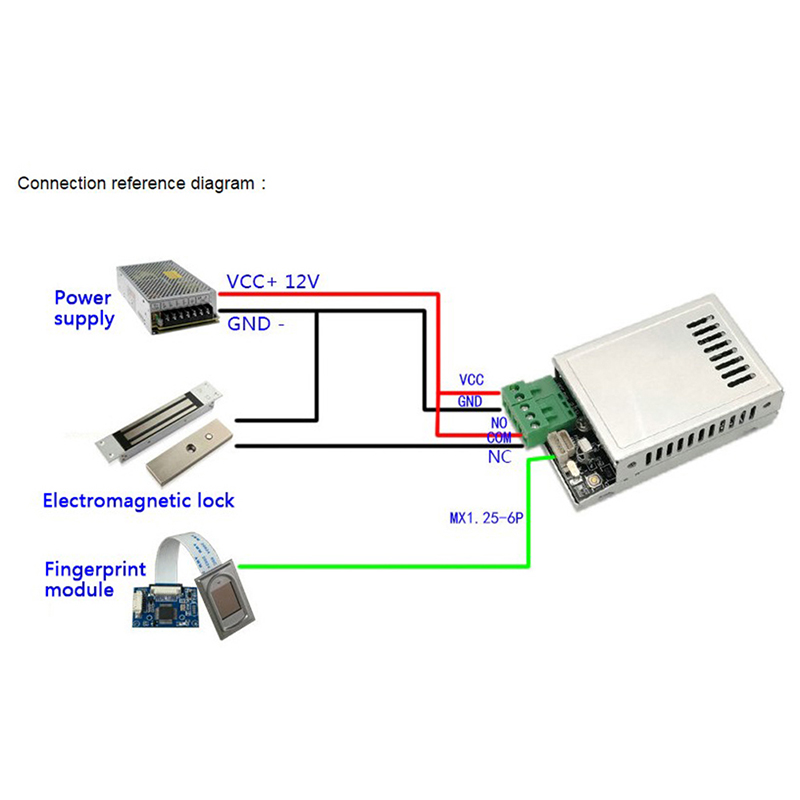 Connection reference diagram :

Power supply

VCC+ 12V

GND -

VCC

GND

NO

COM

NC

Electromagnetic lock

MX1.25-6P

Fingerprint module