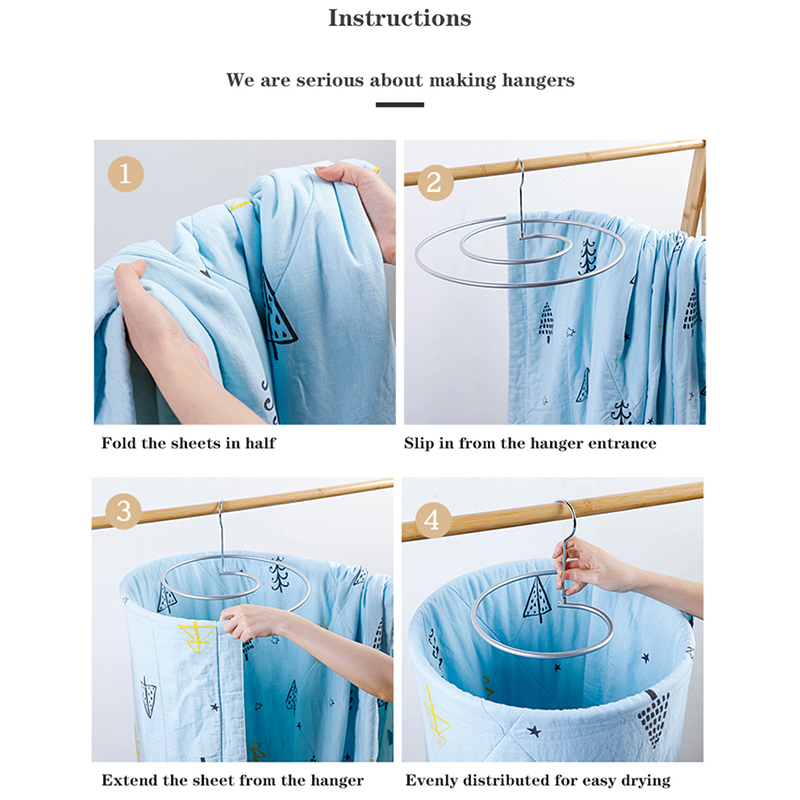 Instructions

We are serious about making hangers

1

Fold the sheets in half

2

Slip in from the hanger entrance

3

Extend the sheet from the hanger

4

Evenly distributed for easy drying