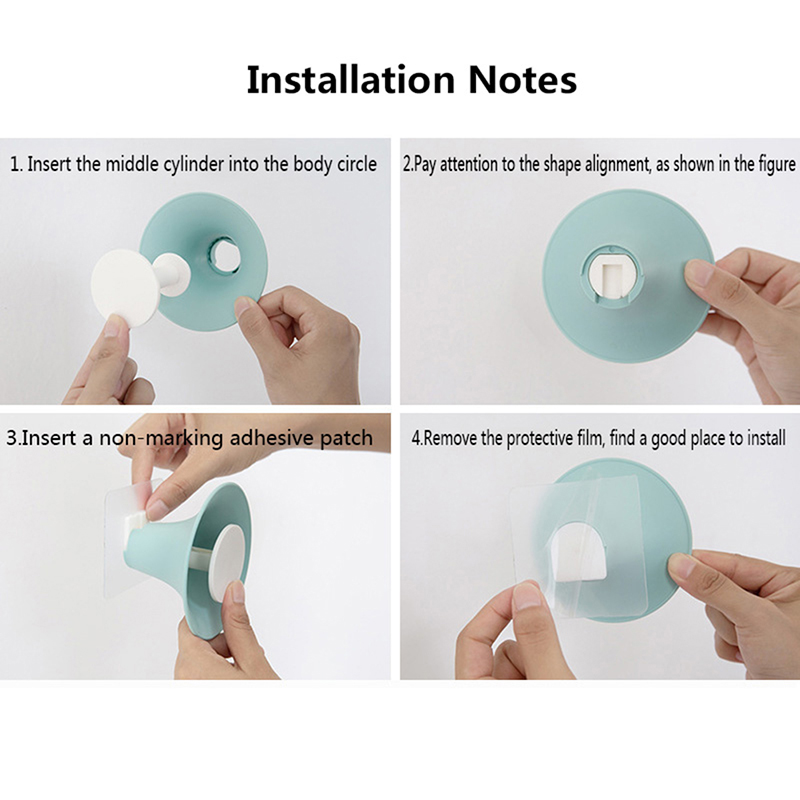 Installation Notes

1. Insert the middle cylinder into the body circle

2.Pay attention to the shape alignment, as shown in the figure

3.Insert a non-marking adhesive patch

4.Remove the protective film, find a good place to install