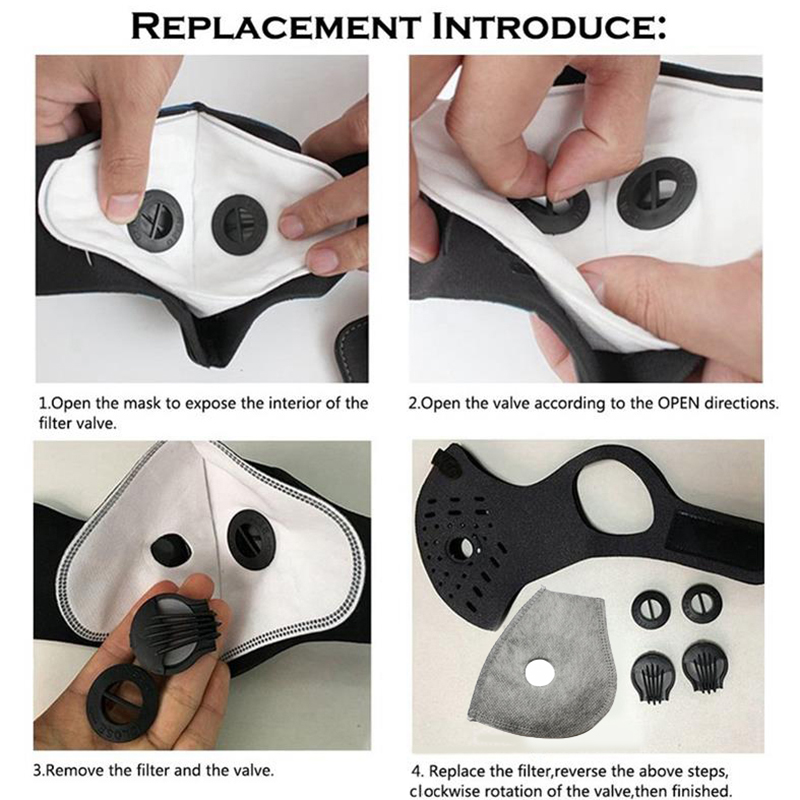 REPLACEMENT INTRODUCE:

1.Open the mask to expose the interior of the filter valve.

2.Open the valve according to the OPEN directions.

3.Remove the filter and the valve.

4. Replace the filter,reverse the above steps, clockwise rotation of the valve,then finished.