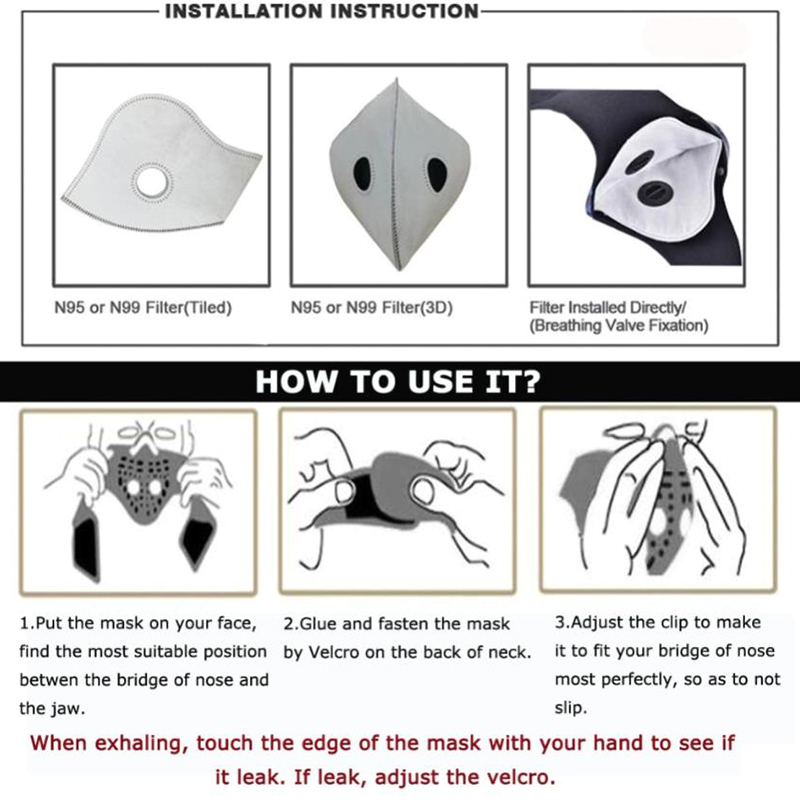 INSTALLATION INSTRUCTION

N95 or N99 Filter(Tiled)

N95 or N99 Filter(3D)

Filter Installed Directly/ (Breathing Valve Fixation)

HOW TO USE IT?

1.Put the mask on your face, find the most suitable position betwen the bridge of nose and the jaw.

2.Glue and fasten the mask by Velcro on the back of neck.

3.Adjust the clip to make it to fit your bridge of nose most perfectly, so as to not slip.

When exhaling, touch the edge of the mask with your hand to see if it leak. If leak, adjust the velcro.