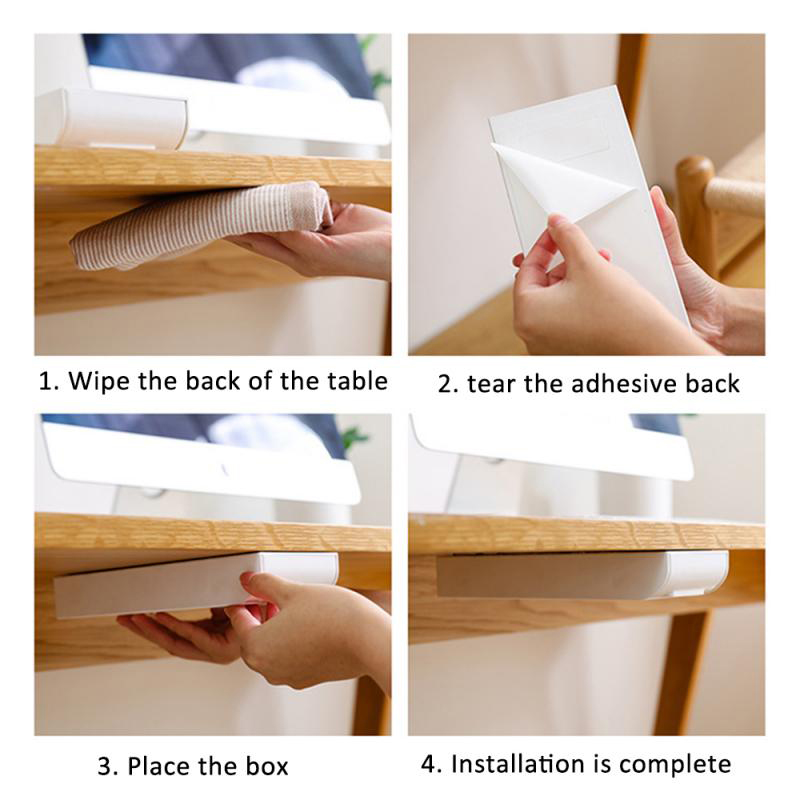 1. Wipe the back of the table

2. tear the adhesive back

3. Place the box

4. Installation is complete