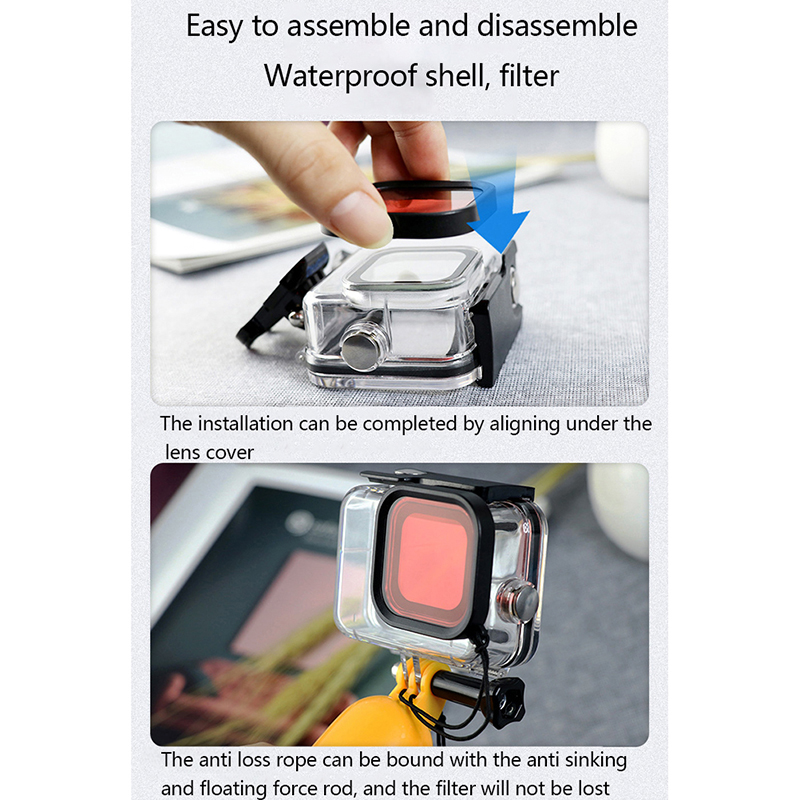 Easy to assemble and disassemble

Waterproof shell, filter

The installation can be completed by aligning under the lens cover

The anti loss rope can be bound with the anti sinking and floating force rod, and the filter will not be lost