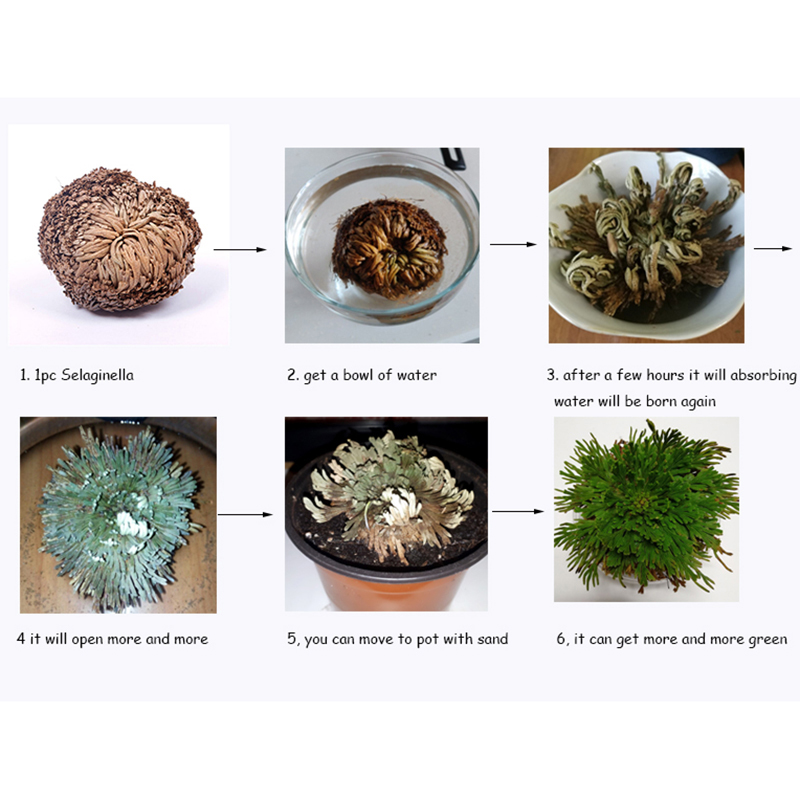 1. 1pc Selaginella

2. get a bowl of water

3. after a few hours it will absorbing water will be born again

4 it will open more and more

5, you can move to pot with sand

6, it can get more and more green