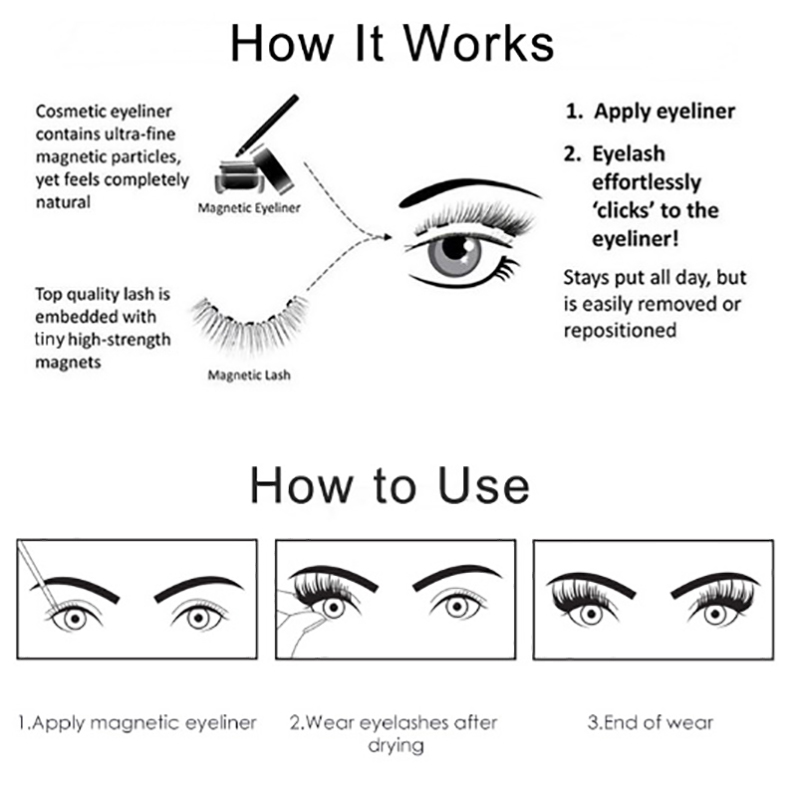 How It Works

Cosmetic eyeliner contains ultra-fine magnetic particles, yet feels completely natural

Magnetic Eyeliner

Top quality lash is embedded with tiny high-strength magnets

Magnetic Lash

1. Apply eyeliner

2. Eyelash effortlessly 'clicks' to the eyeliner!

Stays put all day, but is easily removed or repositioned

How to Use

1.Apply magnetic eyeliner

2.Wear eyelashes after drying

3.End of wear