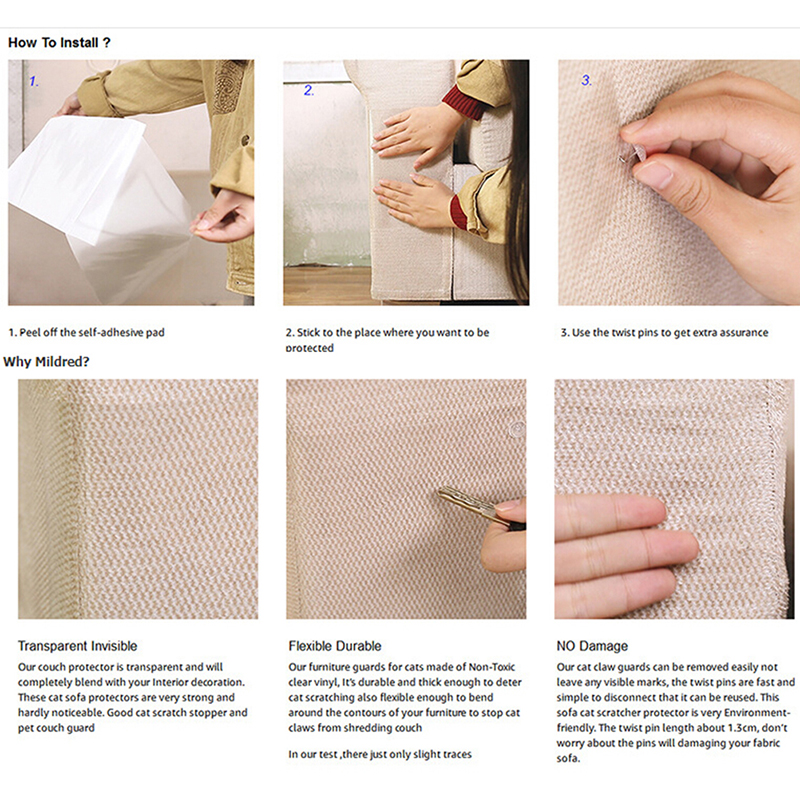 How To Install ?

1.

2.

3.

1. Peel off the self-adhesive pad

2. Stick to the place where you want to be protected

3. Use the twist pins to get extra assurance

Why Mildred?

Transparent Invisible

Our couch protector is transparent and will completely blend with your Interior decoration. These cat sofa protectors are very strong and hardly noticeable. Good cat scratch stopper and pet couch guard

Flexible Durable

Our furniture guards for cats made of Non-Toxic clear vinyl, It's durable and thick enough to deter cat scratching also flexible enough to bend around the contours of your furniture to stop cat claws from shredding couch

In our test ,there just only slight traces

NO Damage

Our cat claw guards can be removed easily not leave any visible marks, the twist pins are fast and simple to disconnect that it can be reused. This sofa cat scratcher protector is very Environment-friendly. The twist pin length about 1.3cm, don't worry about the pins will damaging your fabric sofa.