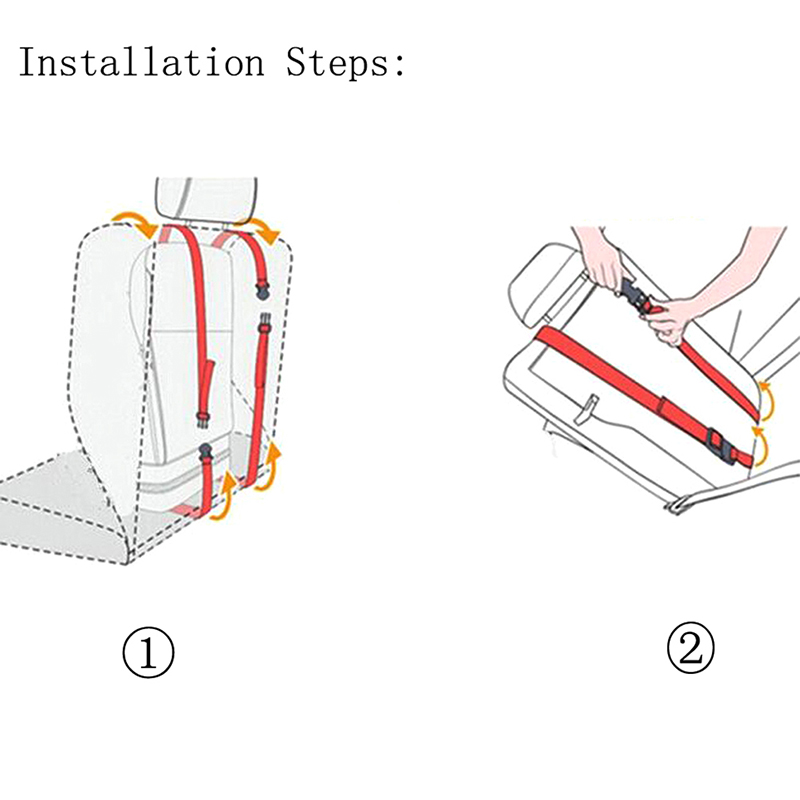 Installation Steps:

①

②