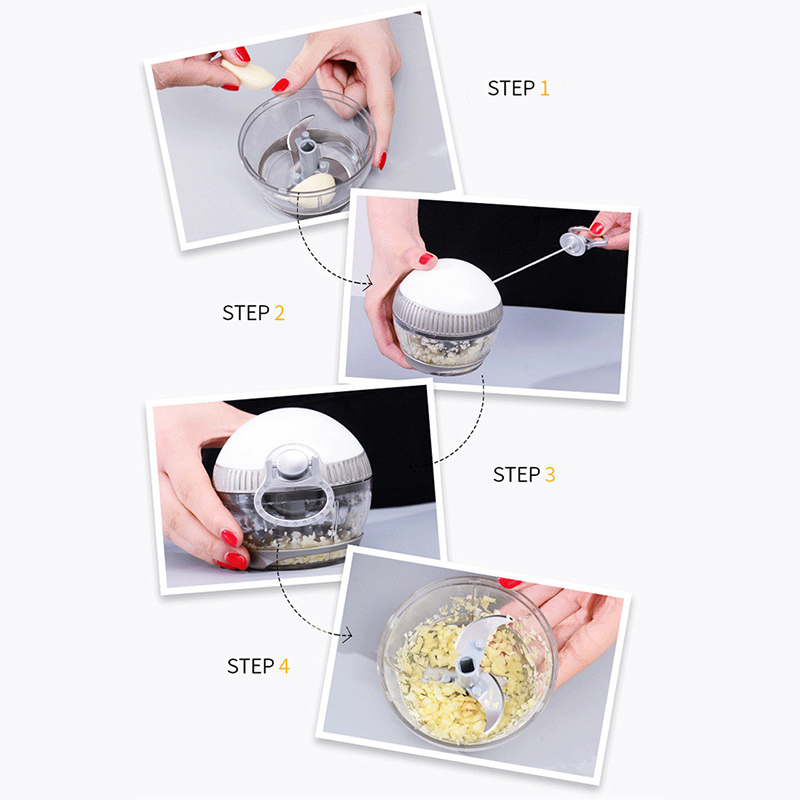 STEP 1

STEP 2

STEP 3

STEP 4